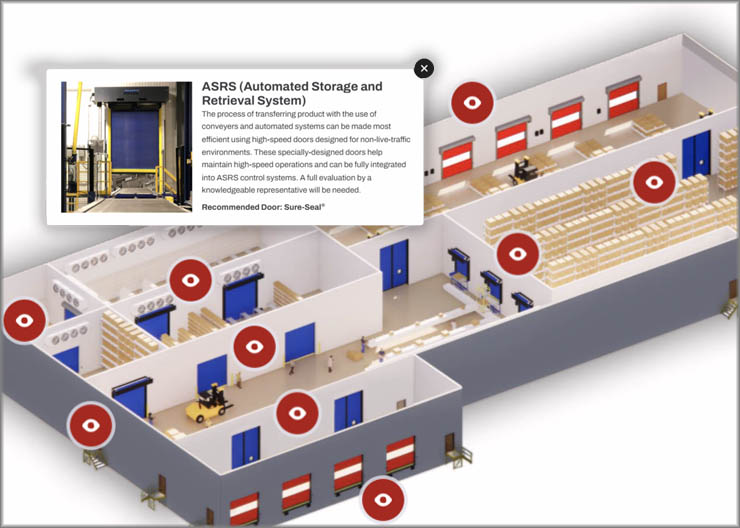 ASRS (Automated Storage and Retrieval System)

The process of transferring product with the use of conveyers and automated systems can be made most efficient using high-speed doors designed for non-live-traffic environments. These specially-designed doors help maintain high-speed operations and can be fully integrated into ASRS control systems. A full evaluation by a knowledgeable representative will be needed.

Recommended Door: Sure-Seal®